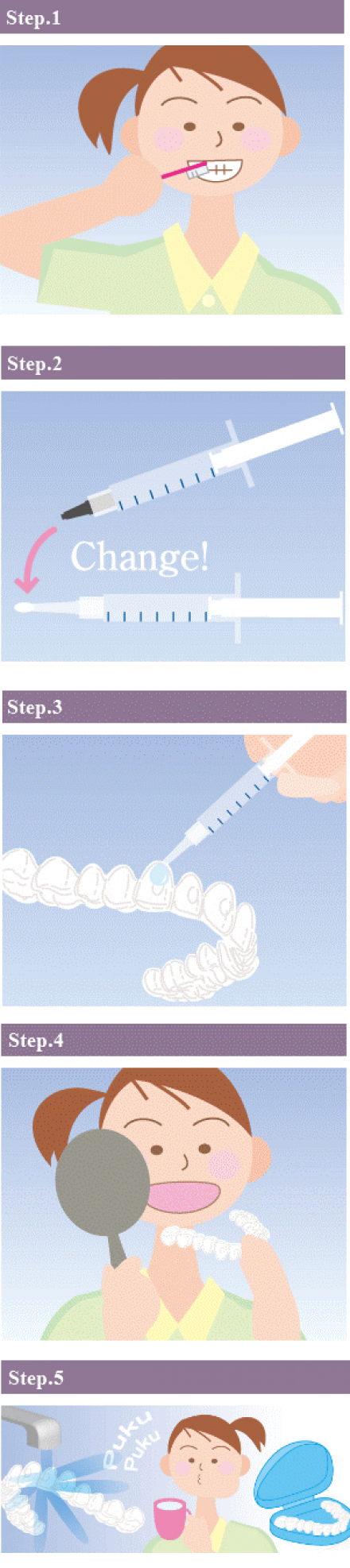 Step.1

Step.2

Change!

Step.3

Step.4

Step.5

Puku
Puku